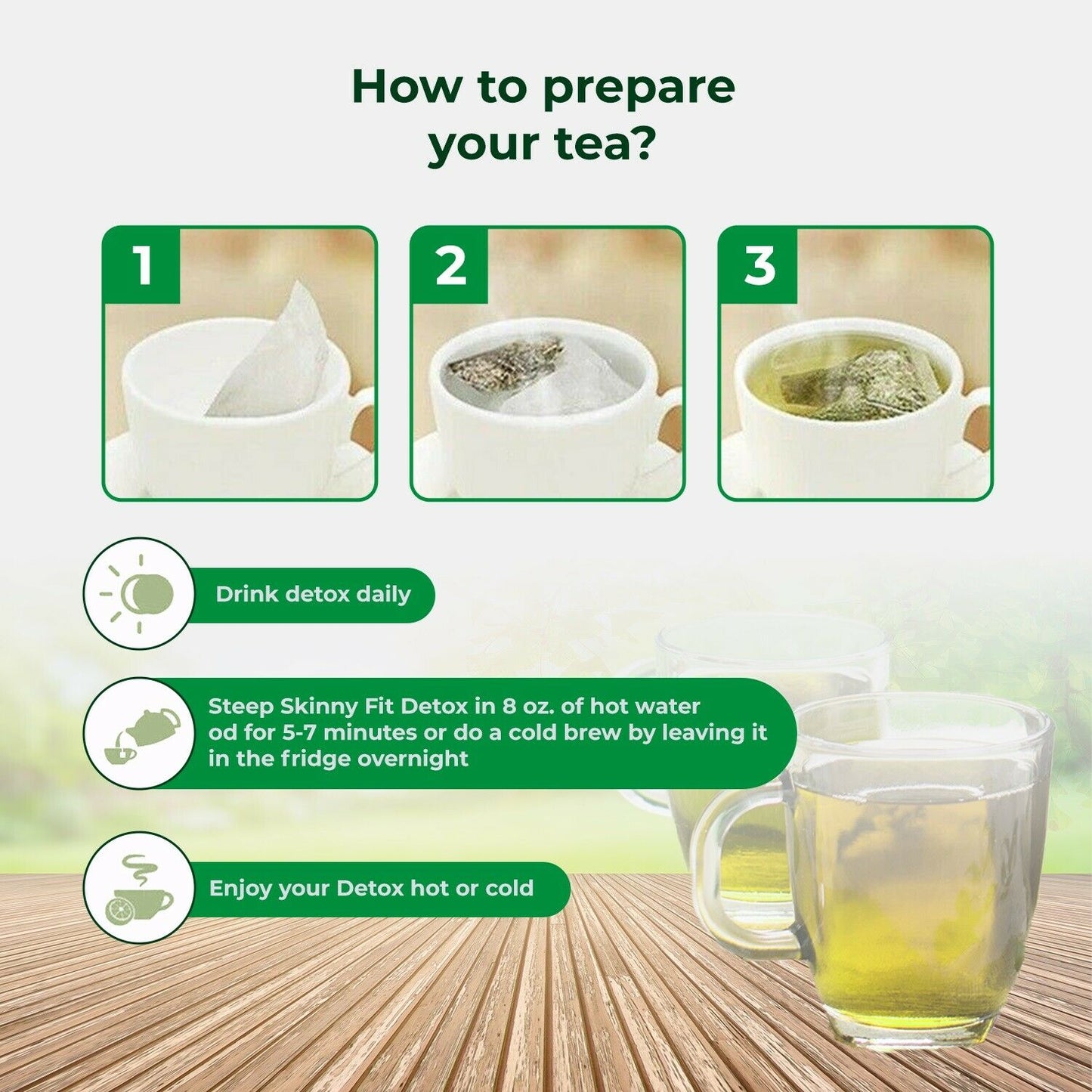 How to prepare your tea?

1

2

3

Drink detox daily

Steep Skinny Fit Detox in 8 oz. of hot water od for 5-7 minutes or do a cold brew by leaving it in the fridge overnight

Enjoy your Detox hot or cold